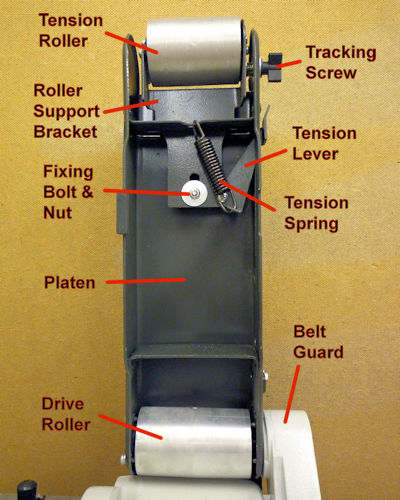 Tension Roller

Tracking Screw

Roller Support Bracket

Tension Lever

Fixing Bolt & Nut

Tension Spring

Platen

Belt Guard

Drive Roller